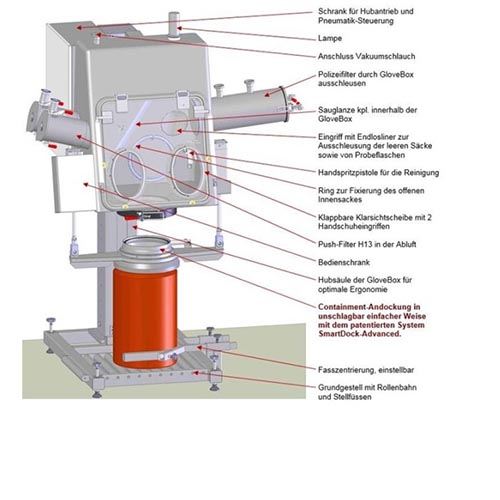 Schrank für Hubantrieb und Pneumatik-Steuerung

Lampe

Anschluss Vakuumschlauch

Polizeifilter durch GloveBox ausschleusen

Sauglanze kpl. innerhalb der GloveBox

Eingriff mit Endlosliner zur Ausschleusung der leeren Säcke sowie von Probeflaschen

Handspritzpistole für die Reinigung

Ring zur Fixierung des offenen Innensackes

Klappbare Klarsichtscheibe mit 2 Handschuheingriffen

Push-Filter H13 in der Abluft

Bedienschrank

Hubsäule der GloveBox für optimale Ergonomie

Containment-Andockung in unschlagbar einfacher Weise mit dem patentierten System SmartDock-Advanced.

Fasszentrierung, einstellbar

Grundgestell mit Rollenbahn und Stellfüssen