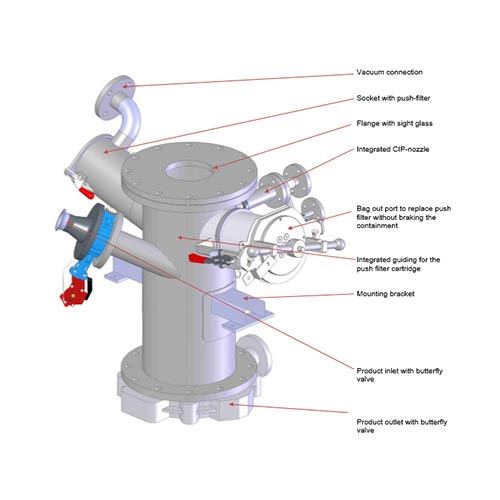 Vacuum connection

Socket with push-filter

Flange with sight glass

Integrated CIP-nozzle

Bag out port to replace push filter without braking the containment

Integrated guiding for the push filter cartridge

Mounting bracket

Product inlet with butterfly valve

Product outlet with butterfly valve