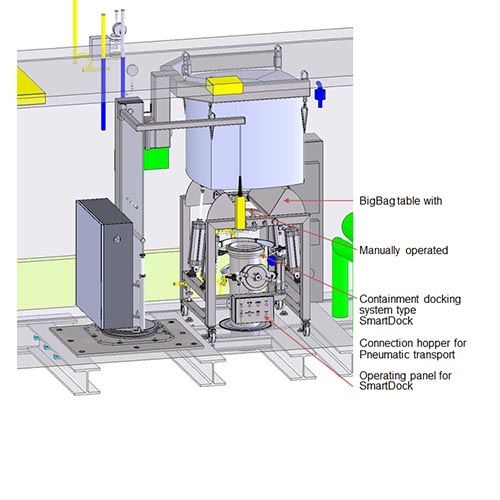 BigBag table with

Manually operated

Containment docking system type SmartDock

Connection hopper for Pneumatic transport

Operating panel for SmartDock